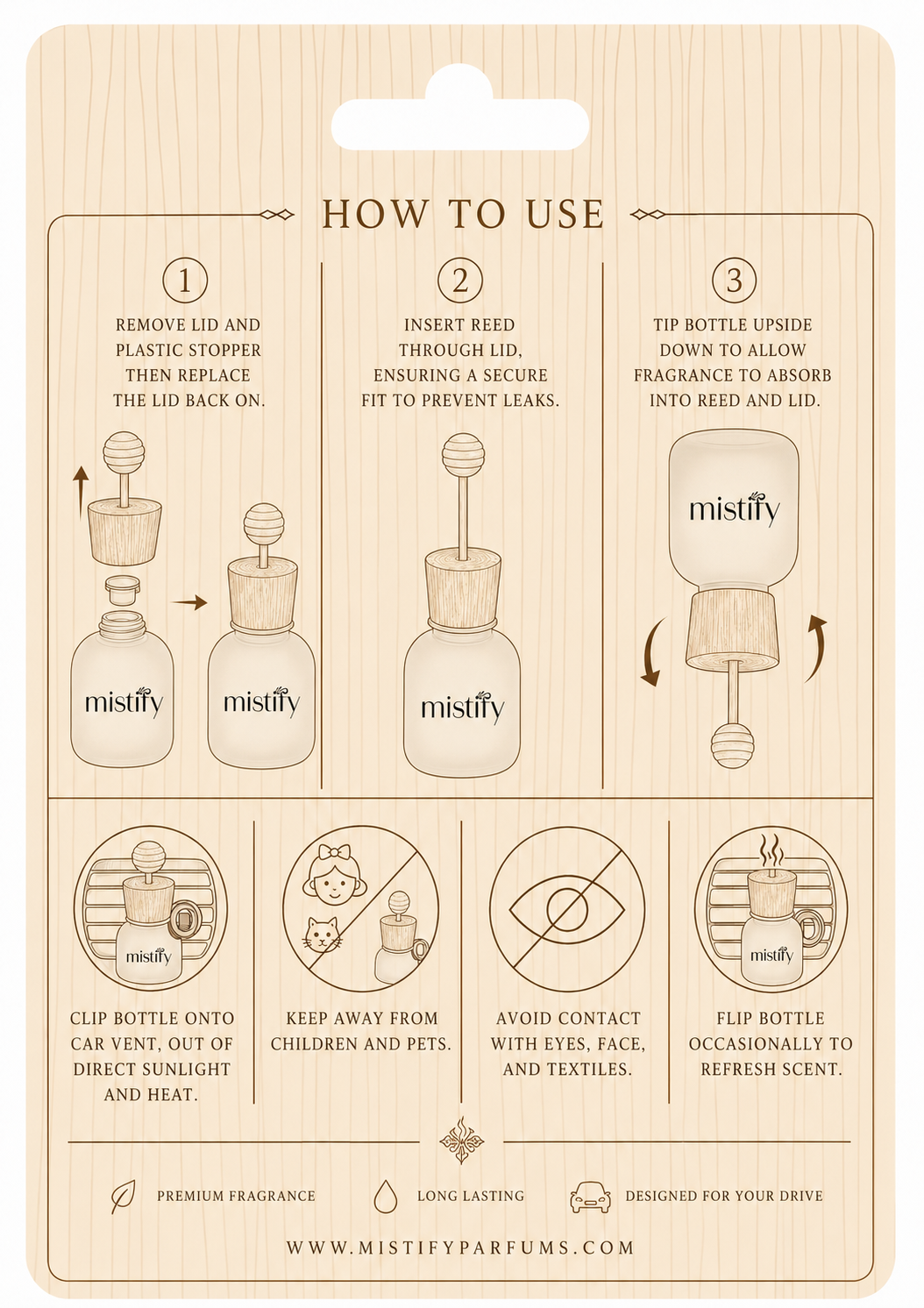 HOW TO USE

1

REMOVE LID AND PLASTIC STOPPER THEN REPLACE THE LID BACK ON.

mistify

mistify

2

INSERT REED THROUGH LID, ENSURING A SECURE FIT TO PREVENT LEAKS.

mistify

3

TIP BOTTLE UPSIDE DOWN TO ALLOW FRAGRANCE TO ABSORB INTO REED AND LID.

mistify

mistify

CLIP BOTTLE ONTO CAR VENT, OUT OF DIRECT SUNLIGHT AND HEAT.

KEEP AWAY FROM CHILDREN AND PETS.

AVOID CONTACT WITH EYES, FACE, AND TEXTILES.

mistify

FLIP BOTTLE OCCASIONALLY TO REFRESH SCENT.

PREMIUM FRAGRANCE

LONG LASTING

DESIGNED FOR YOUR DRIVE

WWW.MISTIFYPARFUMS.COM